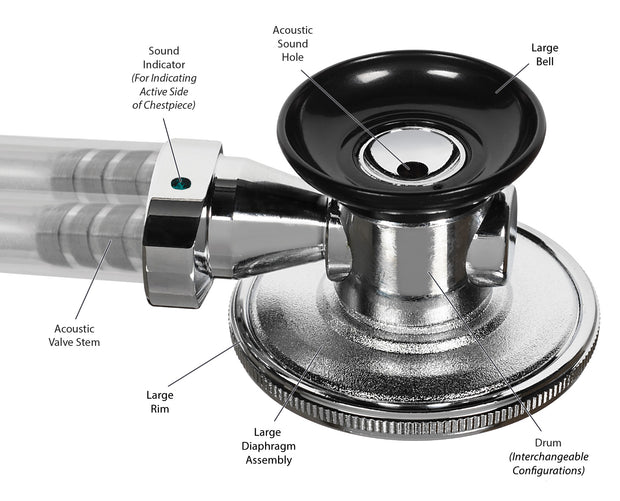 Sound Indicator
(For Indicating Active Side of Chestpiece)

Acoustic Sound Hole

Large Bell

Acoustic Valve Stem

Large Rim

Large Diaphragm Assembly

Drum
(Interchangeable Configurations)